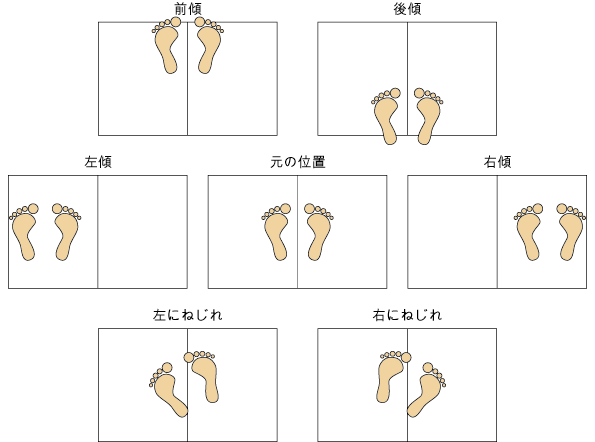 前傾

後傾

左傾

元の位置

右傾

左にねじれ

右にねじれ